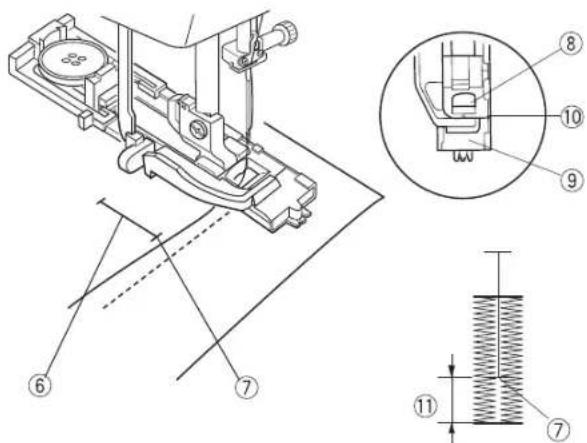 8
10
9
6
7
11
7