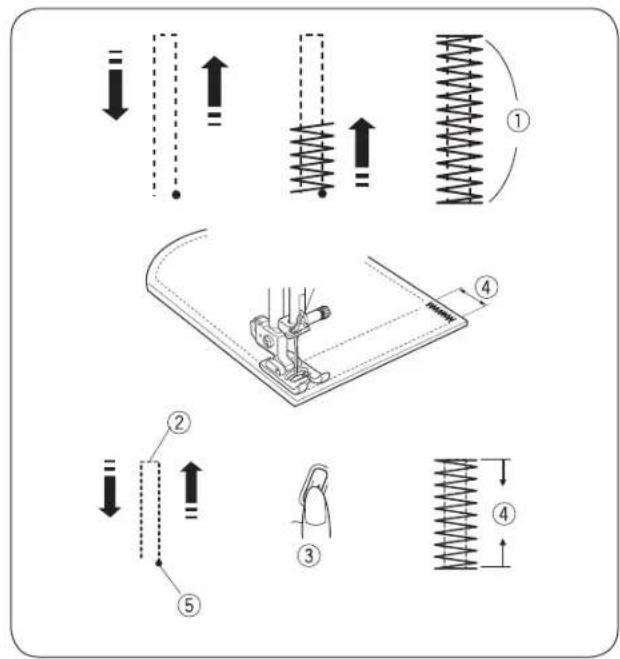 ①

④

②

③

④

⑤