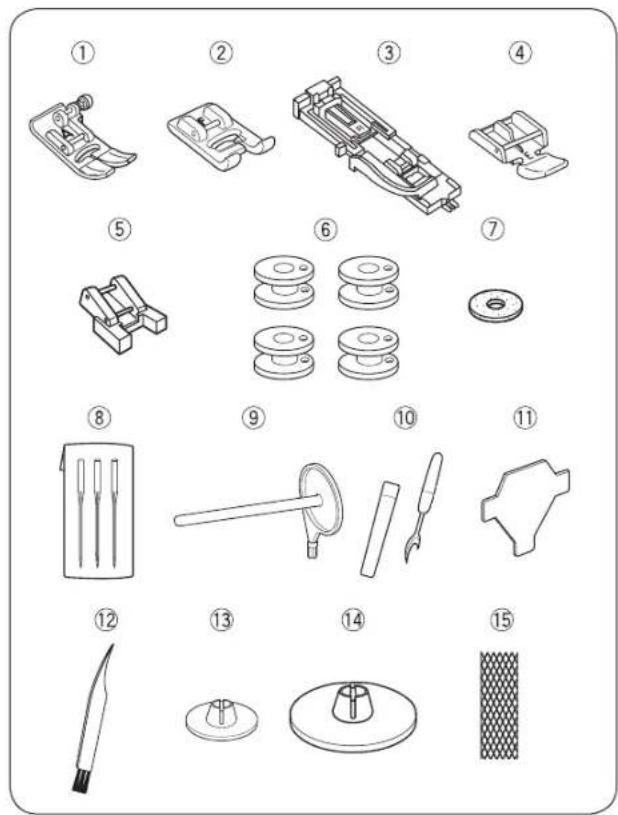 ①
②
③
④
⑤
⑥
⑦
⑧
⑨
⑩
⑪
⑫
⑬
⑭
⑮