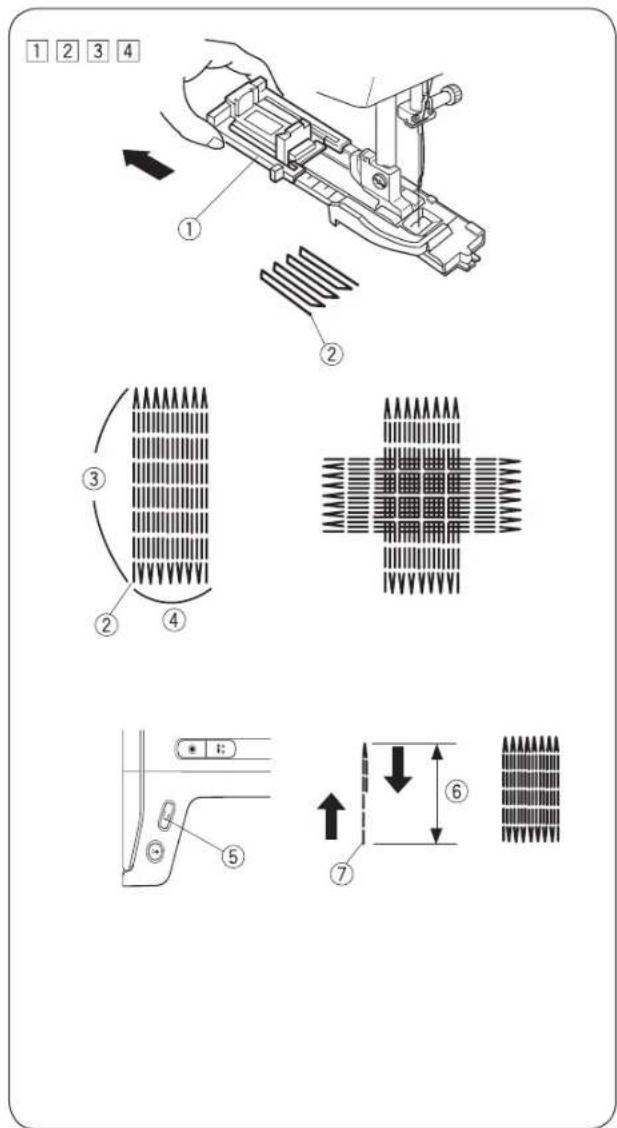 1 2 3 4

①

②

③

②

④

⑤

⑥

⑦