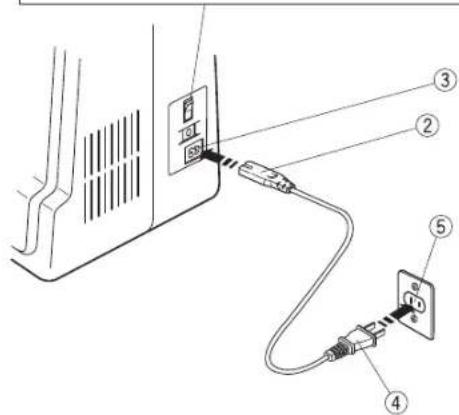 3
2
5
4