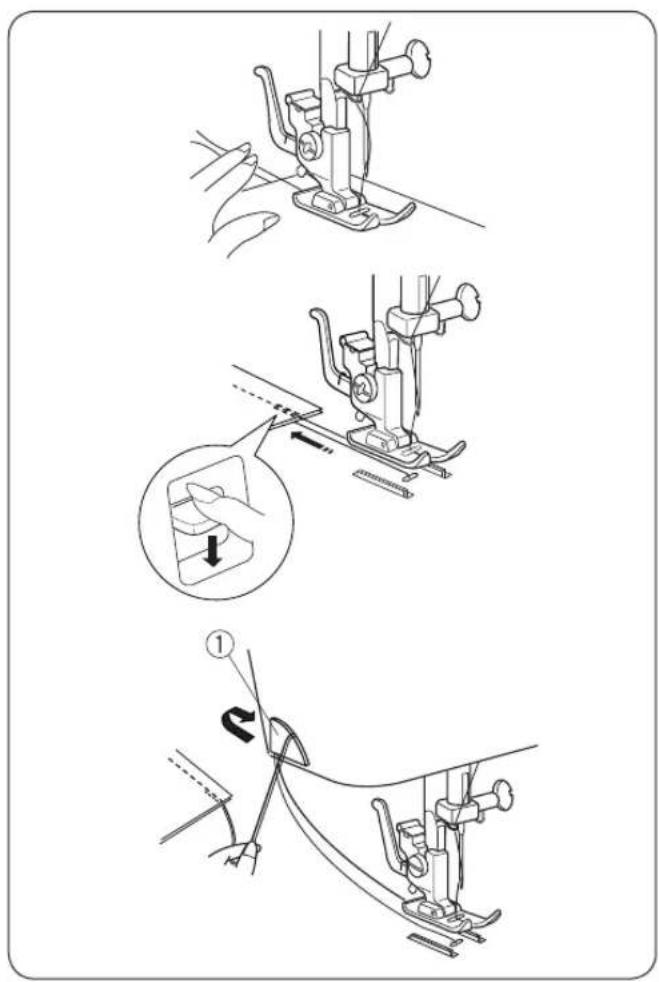 ①