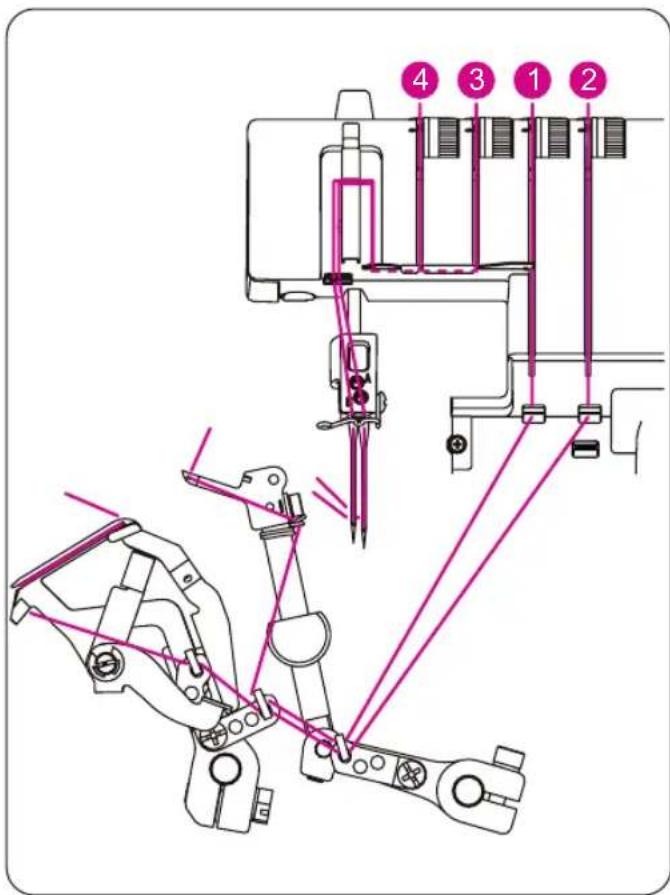 4 3 1 2