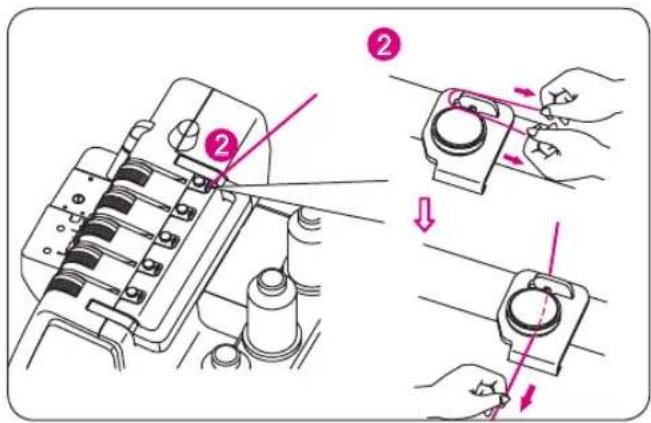 2

2