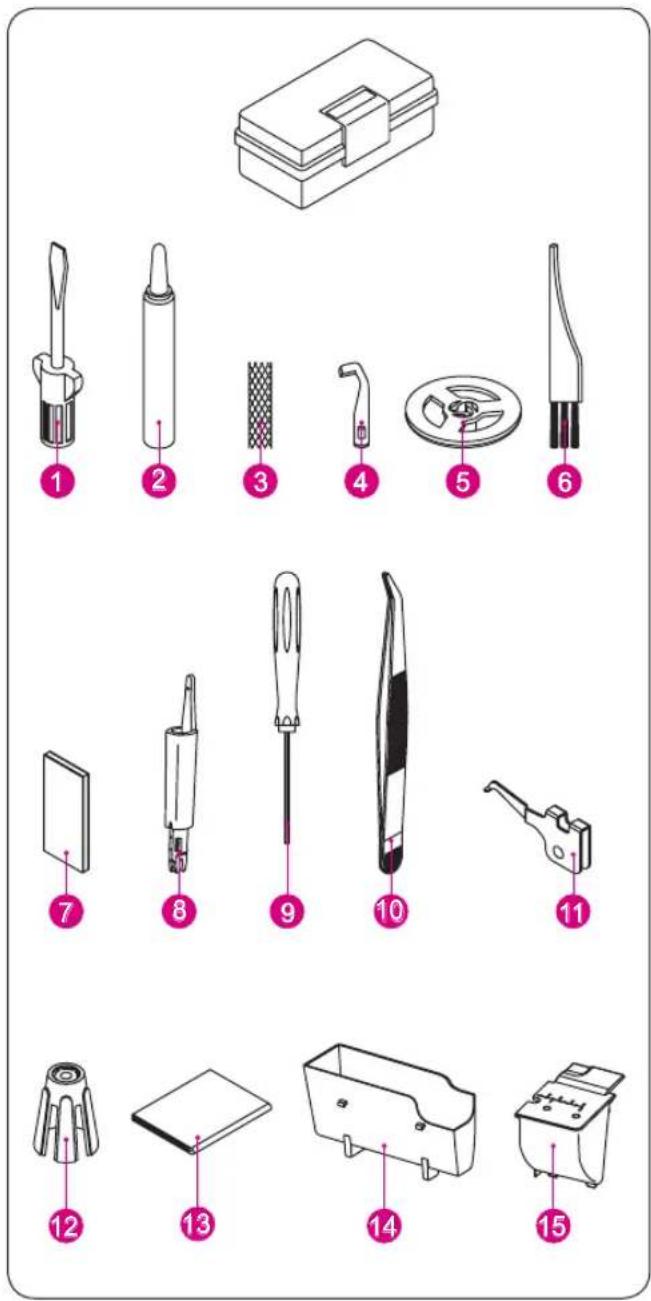 1
2
3
4
5
6
7
8
9
10
11
12
13
14
15