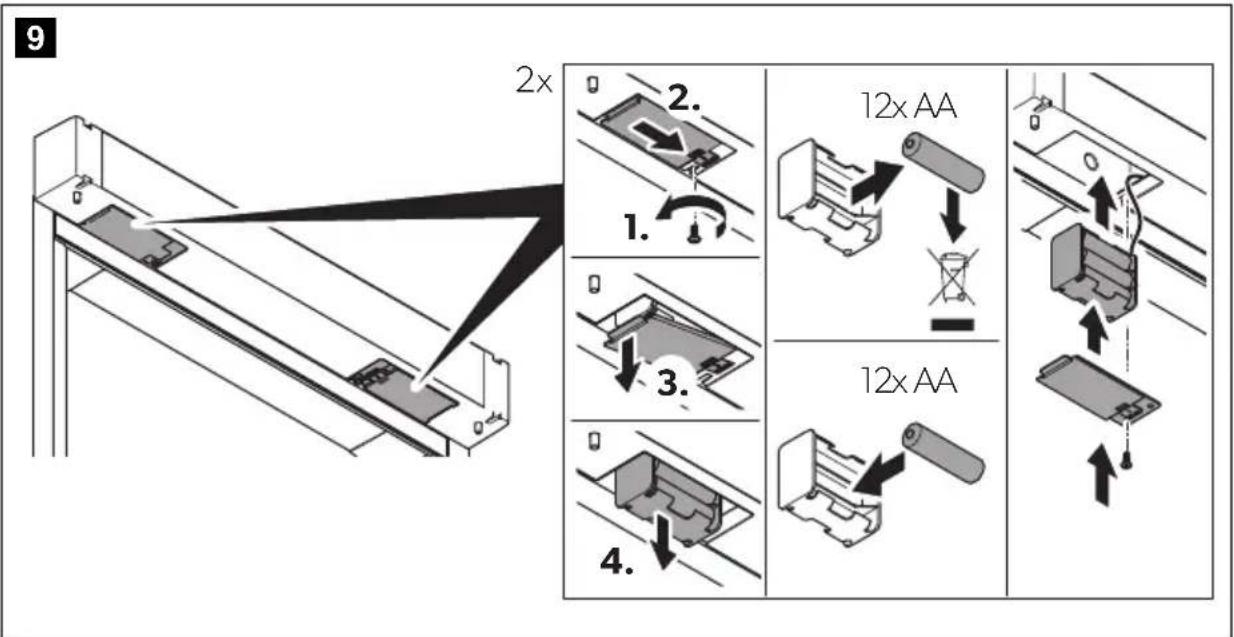 9

2x

2.

1.

3.

4.

12x AA

12x AA