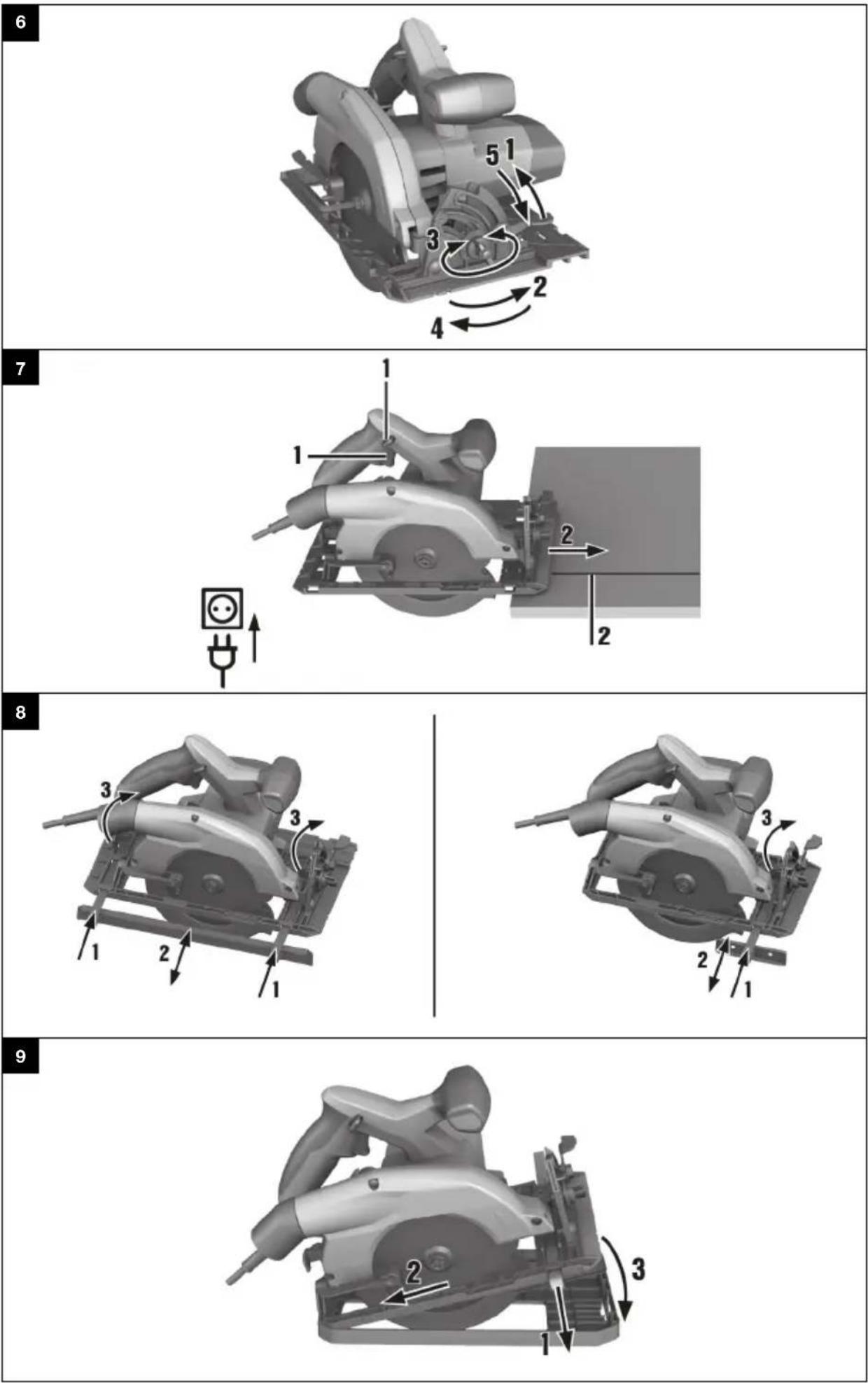 6

5 1

3

2

4

7

1

1

2

2

8

3

3

1

2

1

3

2

1

9

2

3

1