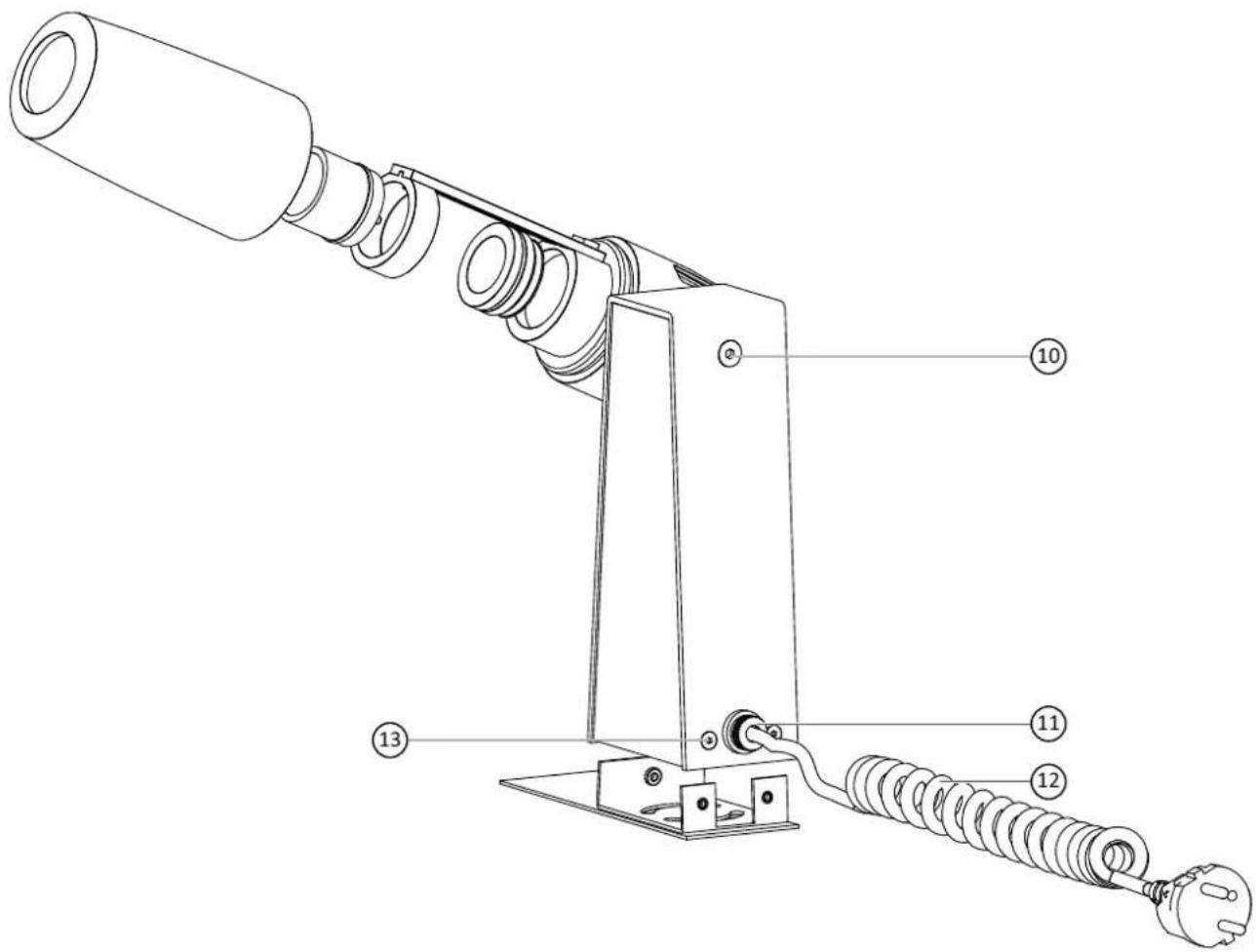 10

13

11

12