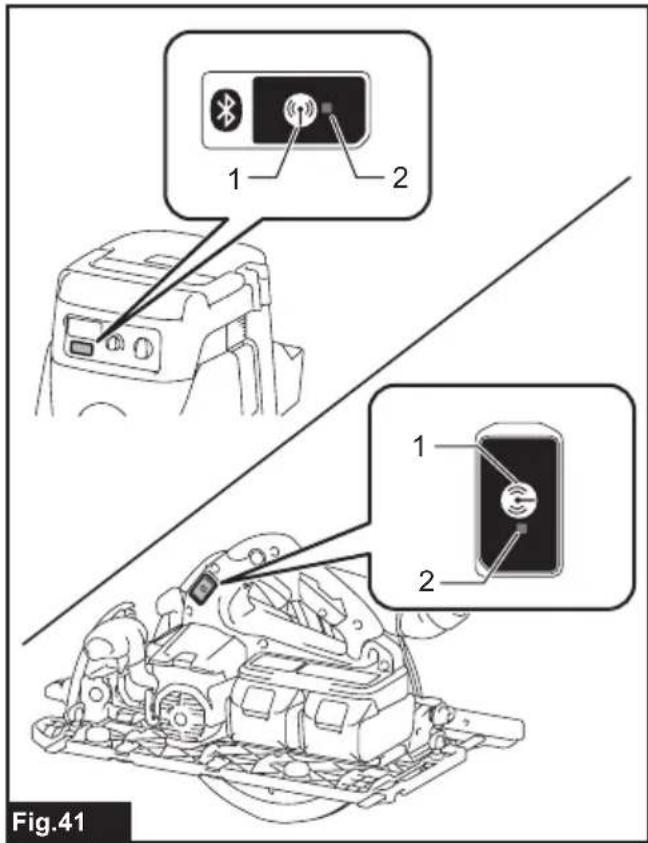 1
2
1
2
Fig.41