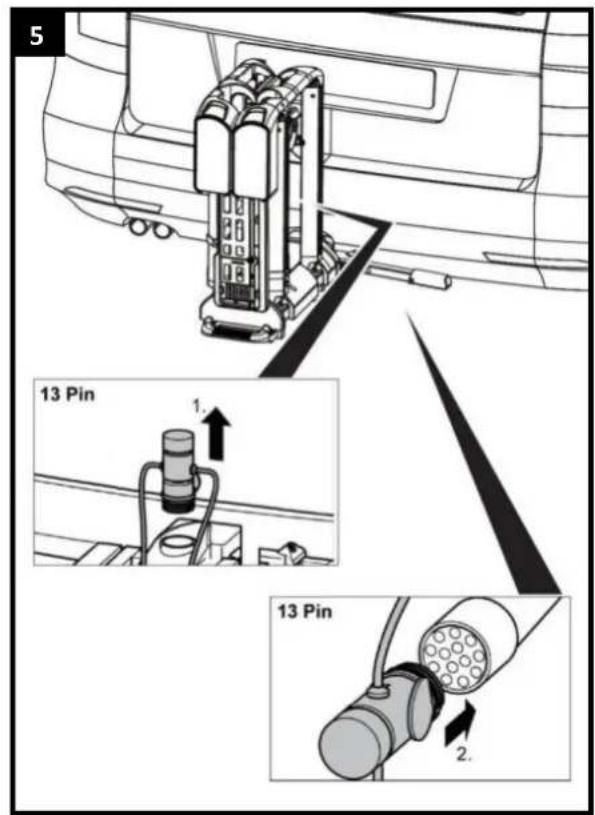 5

13 Pin

1.

13 Pin

2.