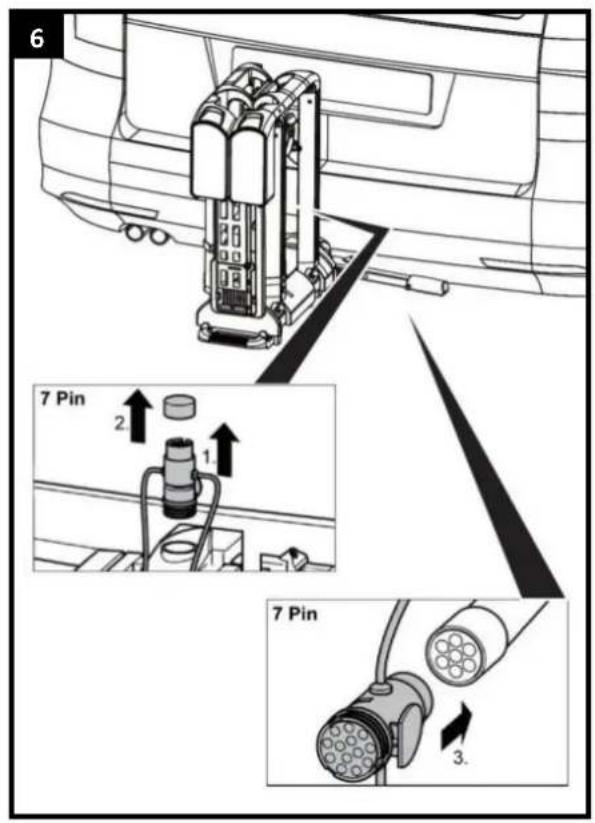 6

7 Pin

2.

1.

7 Pin

3.