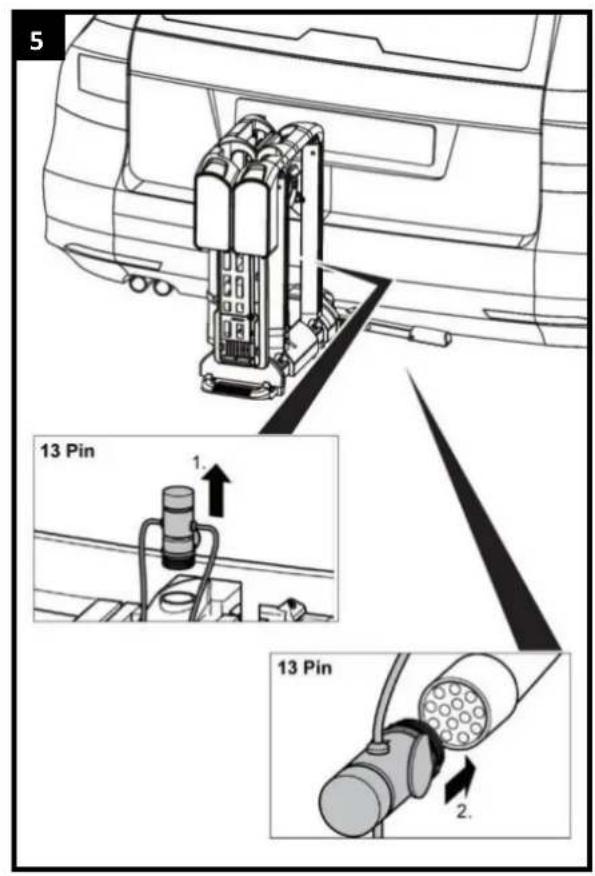 5

13 Pin

1.

13 Pin

2.