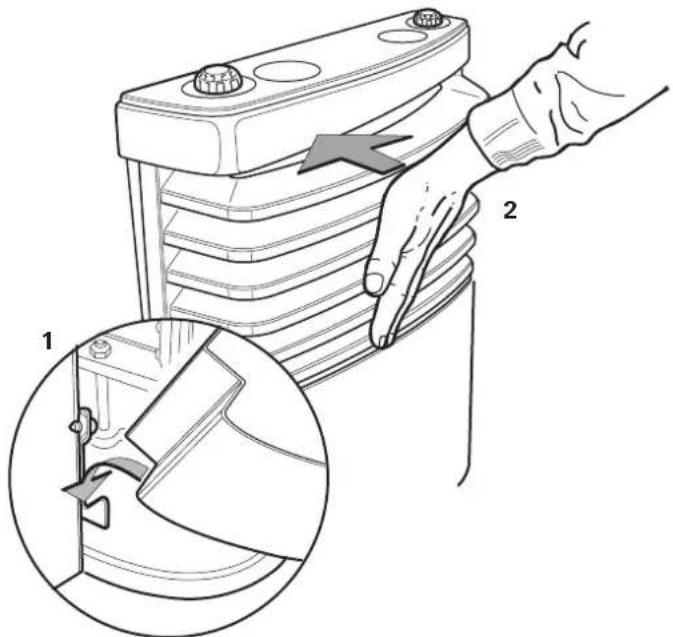 2

1