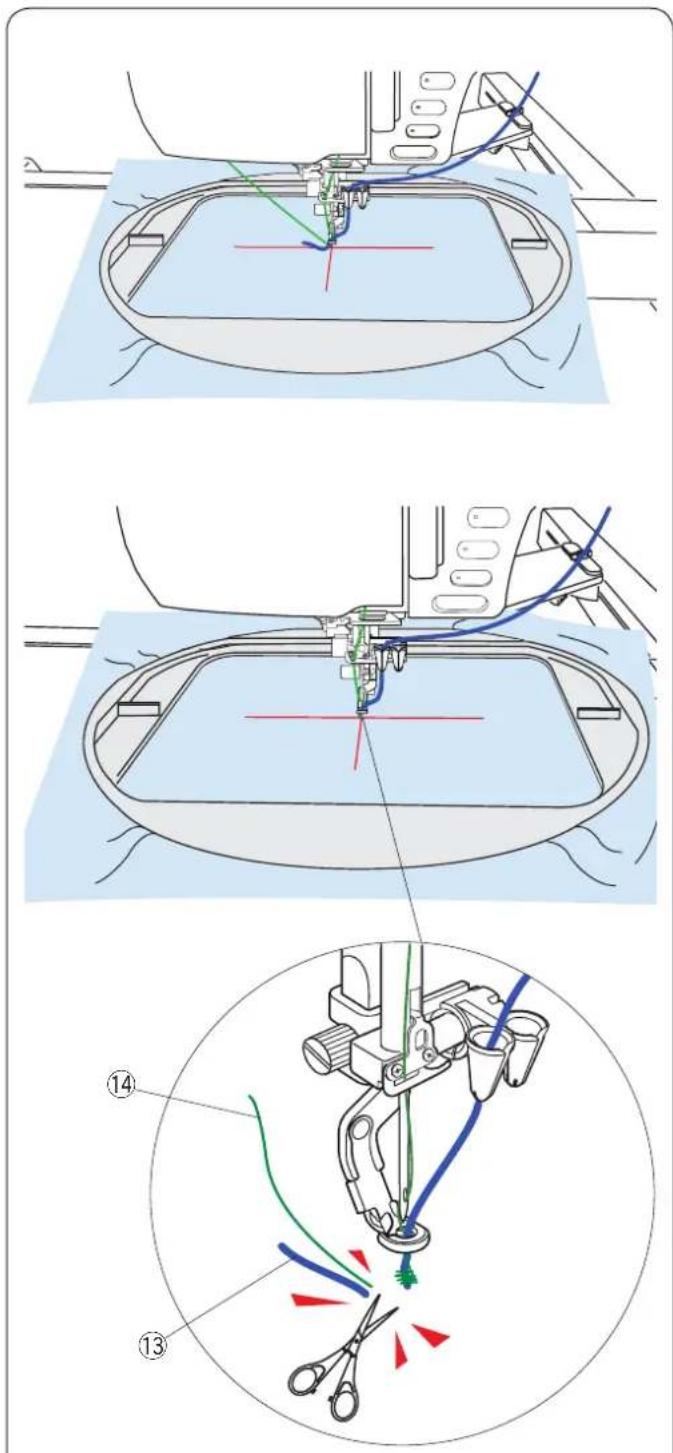 ⑭

⑬