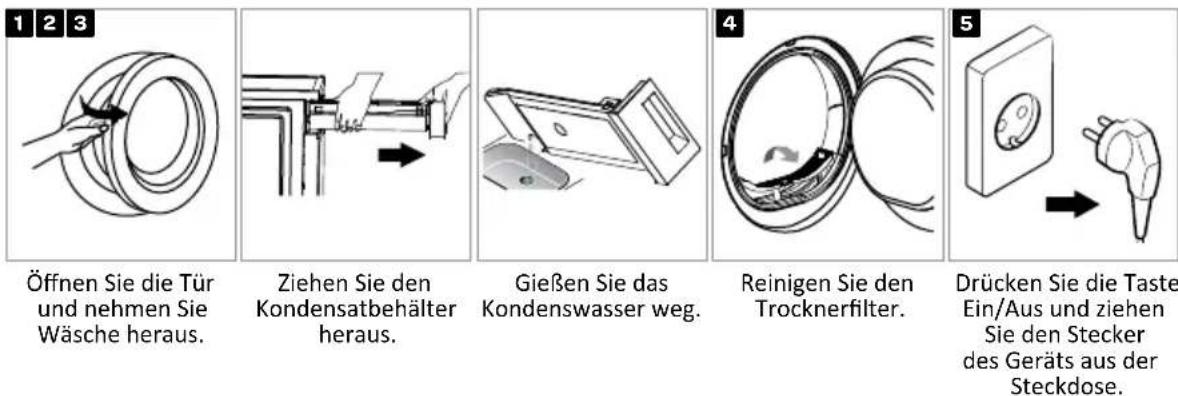 1 2 3

Öffnen Sie die Tür und nehmen Sie Wäsche heraus.

Ziehen Sie den Kondensatbehälter heraus.

Gießen Sie das Kondenswasser weg.

4

Reinigen Sie den Trocknerfilter.

5

Drücken Sie die Taste Ein/Aus und ziehen Sie den Stecker des Geräts aus der Steckdose.