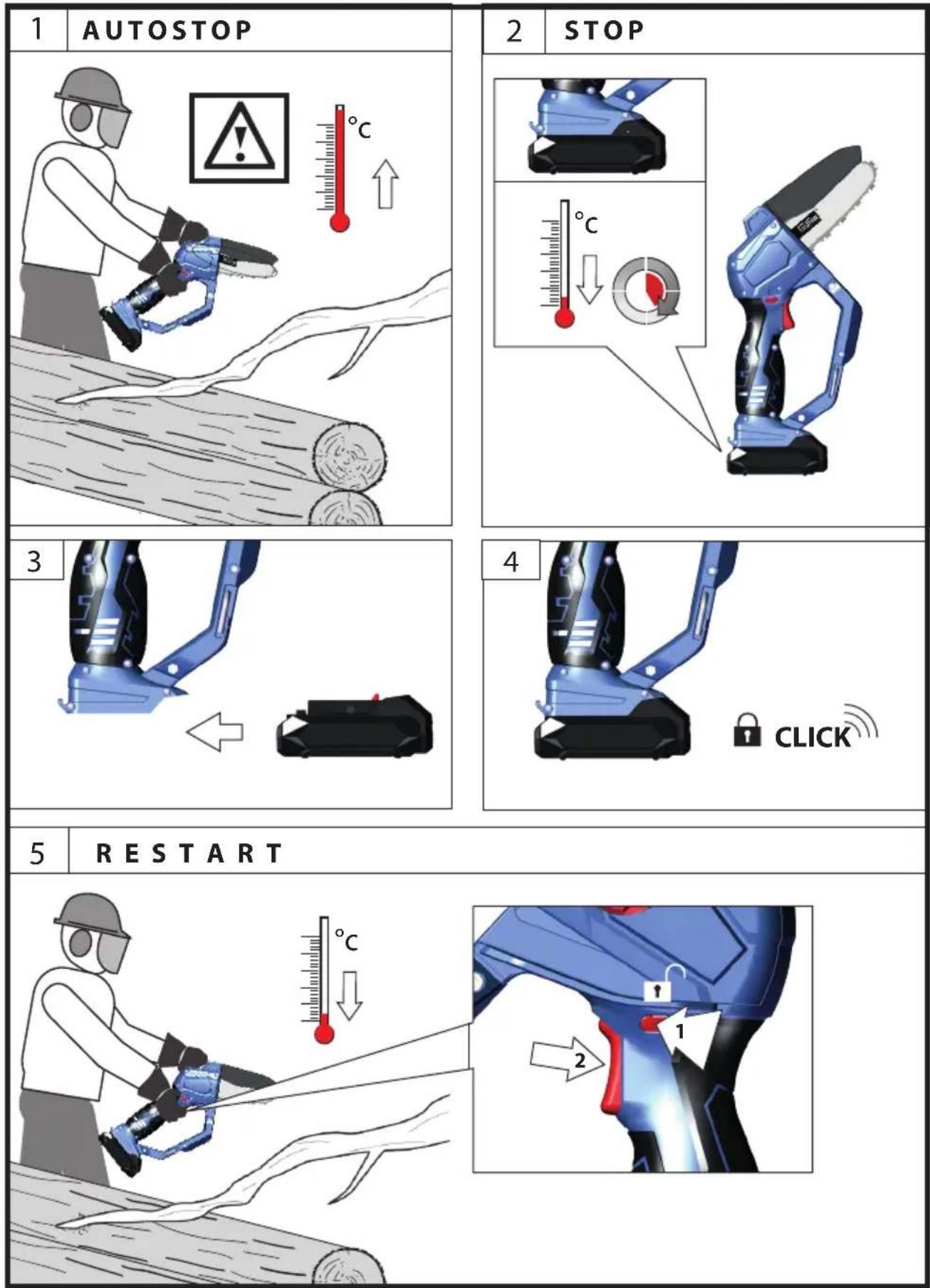 1 AUTOSTOP

°C

2 STOP

°C

3

4

CLICK

5 RESTART

°C

1

2