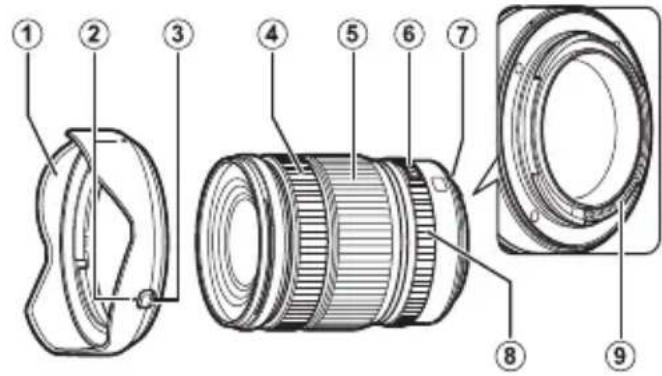 ①
②
③
④
⑤
⑥
⑦
⑧
⑨