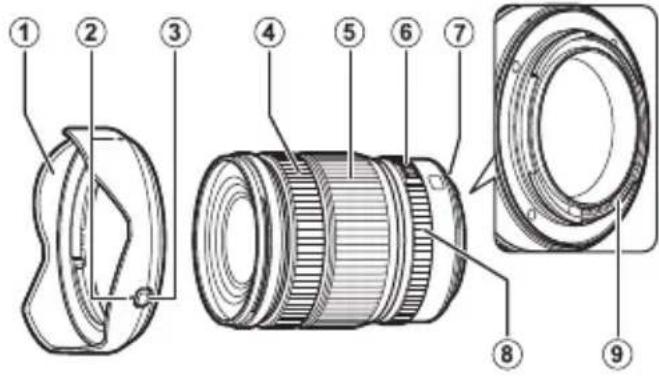 ①
②
③
④
⑤
⑥
⑦
⑧
⑨