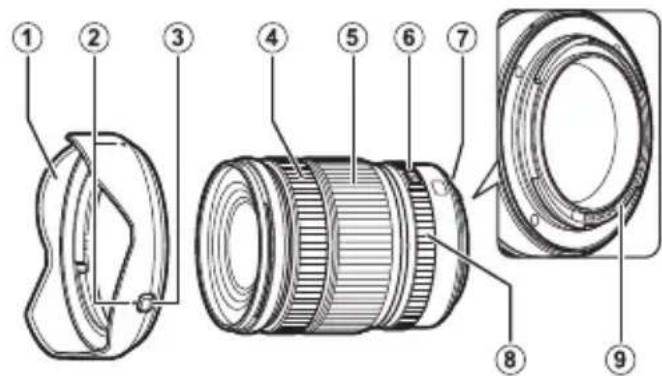 ①
②
③
④
⑤
⑥
⑦
⑧
⑨