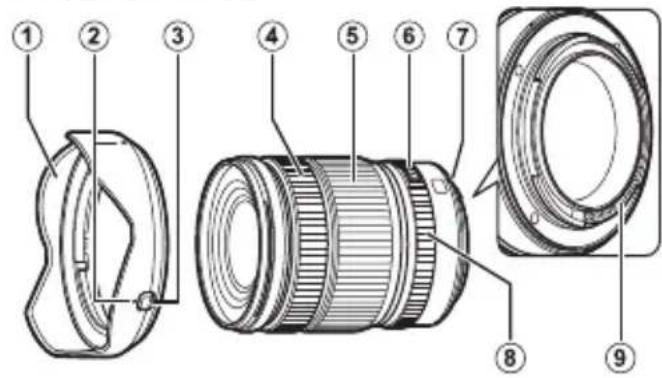 ① ② ③ ④ ⑤ ⑥ ⑦ ⑧ ⑨