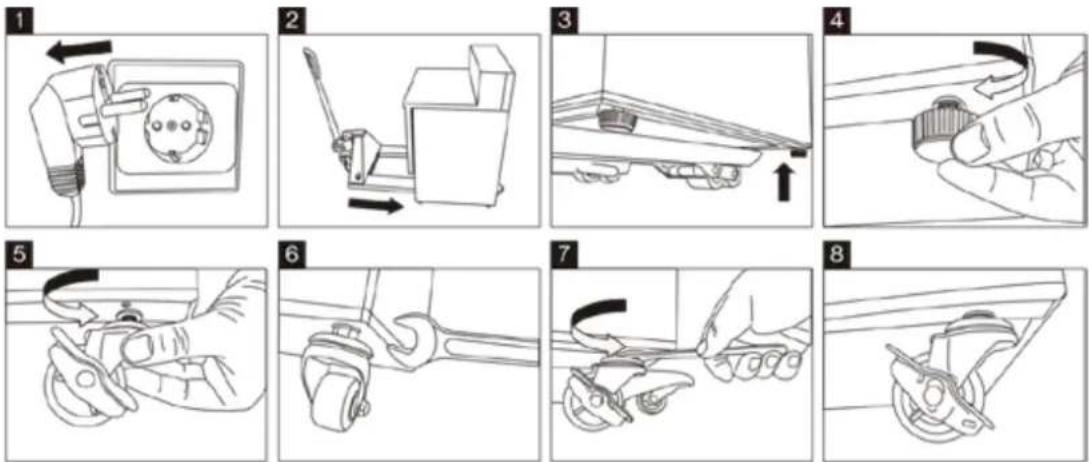 1
2
3
4
5
6
7
8