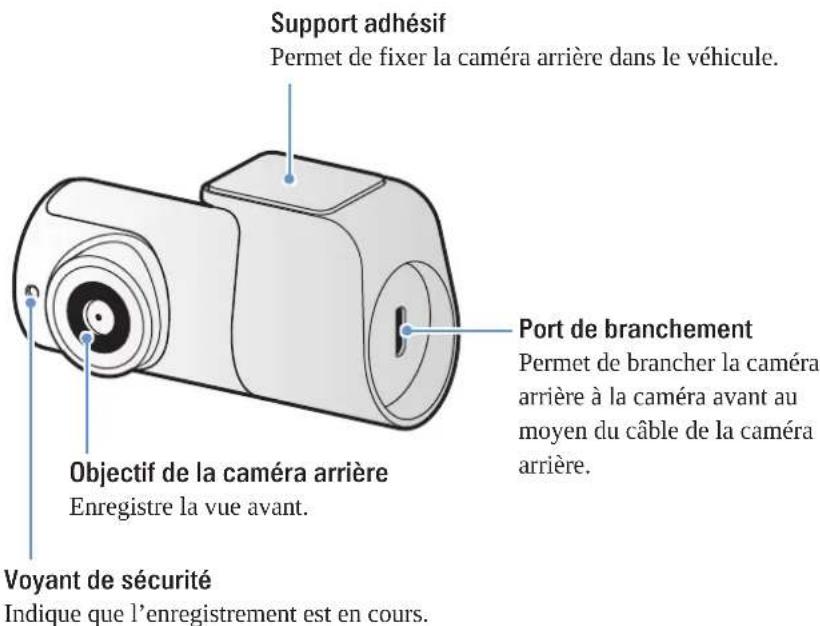 Support adhésif
Permet de fixer la caméra arrière dans le véhicule.

Port de branchement
Permet de brancher la caméra arrière à la caméra avant au moyen du câble de la caméra arrière.

Objectif de la caméra arrière
Enregistre la vue avant.

Voyant de sécurité
Indique que l'enregistrement est en cours.