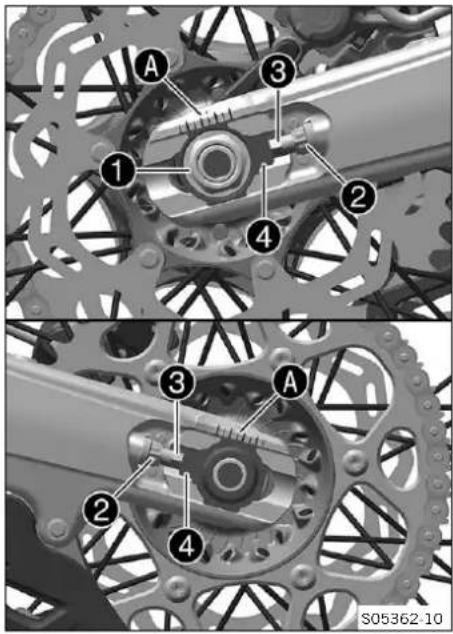 A
3
1
2
4
3
A
2
4
S05362-10