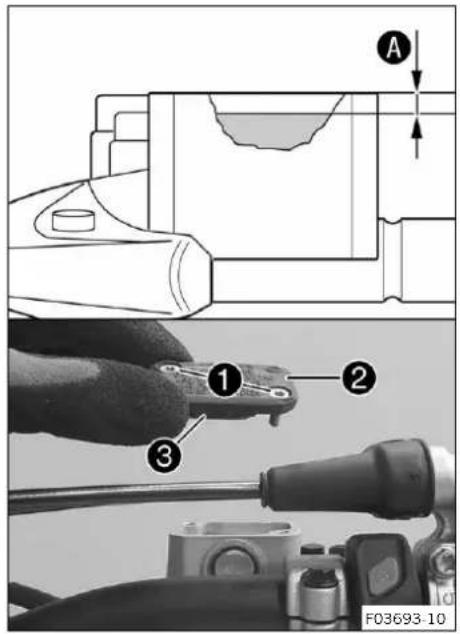 A

1

2

3

F03693-10