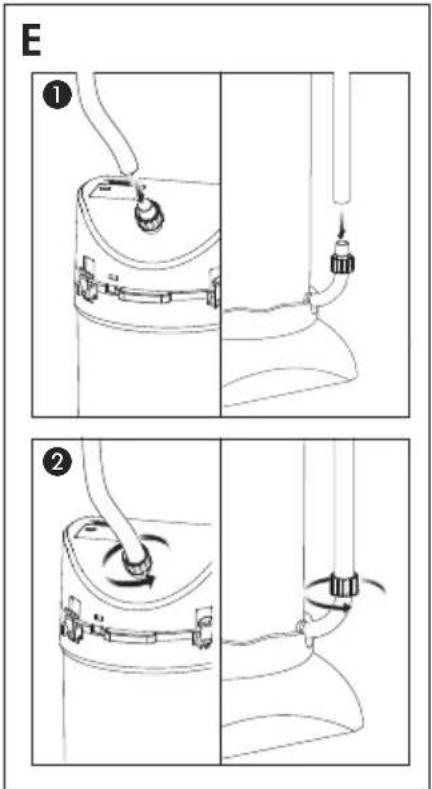 E

1

2