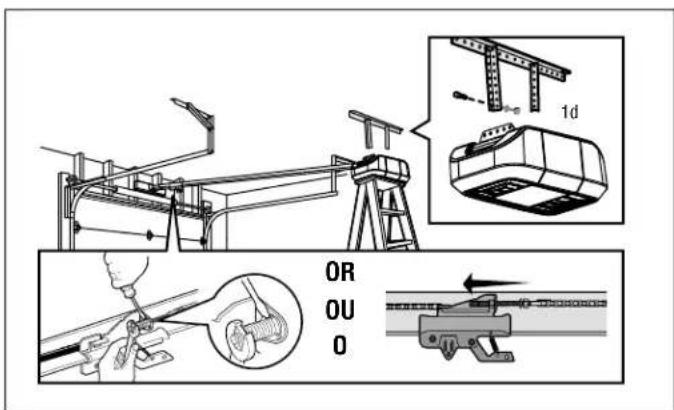 1d

OR

OU

O