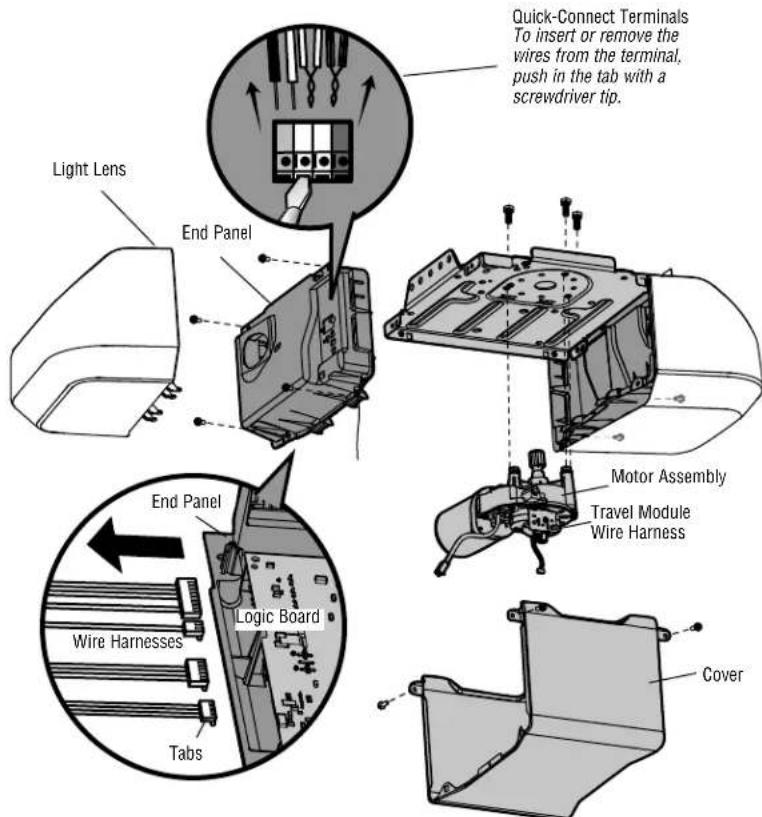 Quick-Connect Terminals
To insert or remove the wires from the terminal, push in the tab with a screwdriver tip.

Light Lens

End Panel

Motor Assembly

Travel Module Wire Harness

End Panel

Logic Board

Wire Harnesses

Tabs

Cover