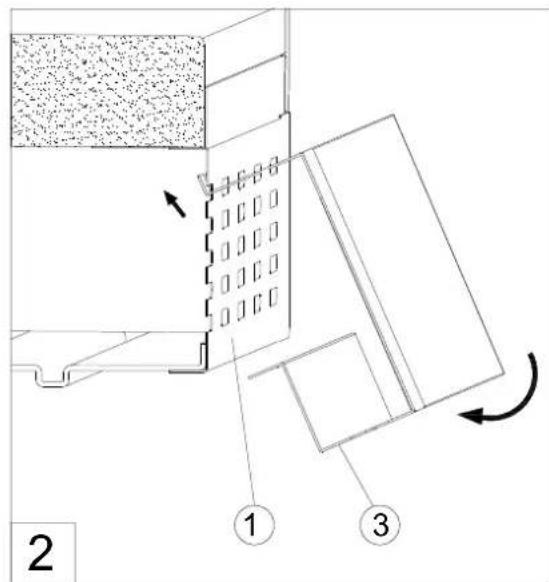 1
3
2