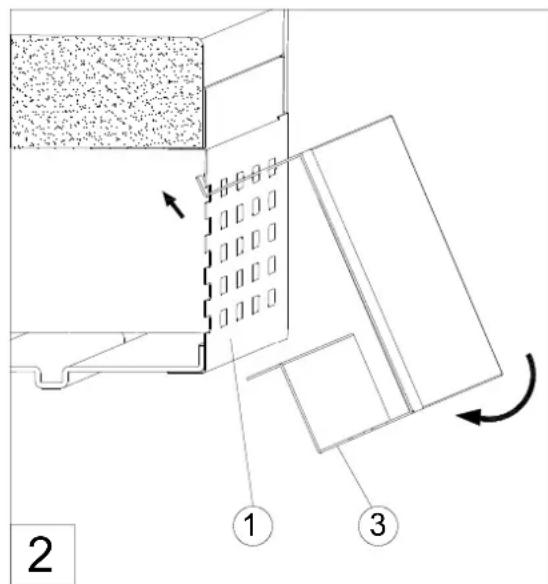 1
3
2