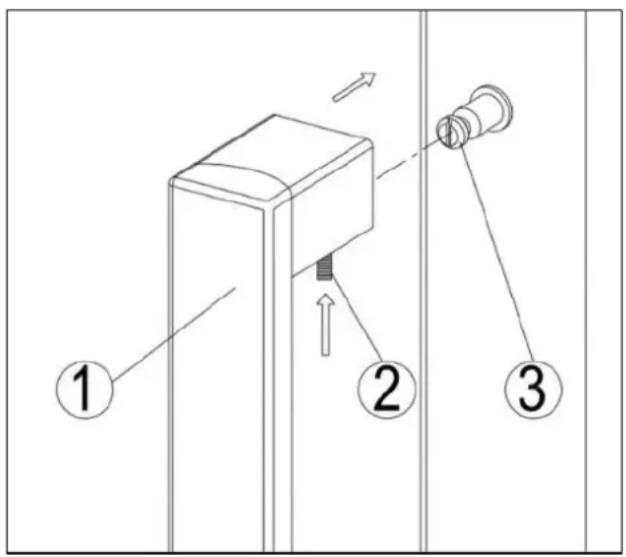 1
2
3