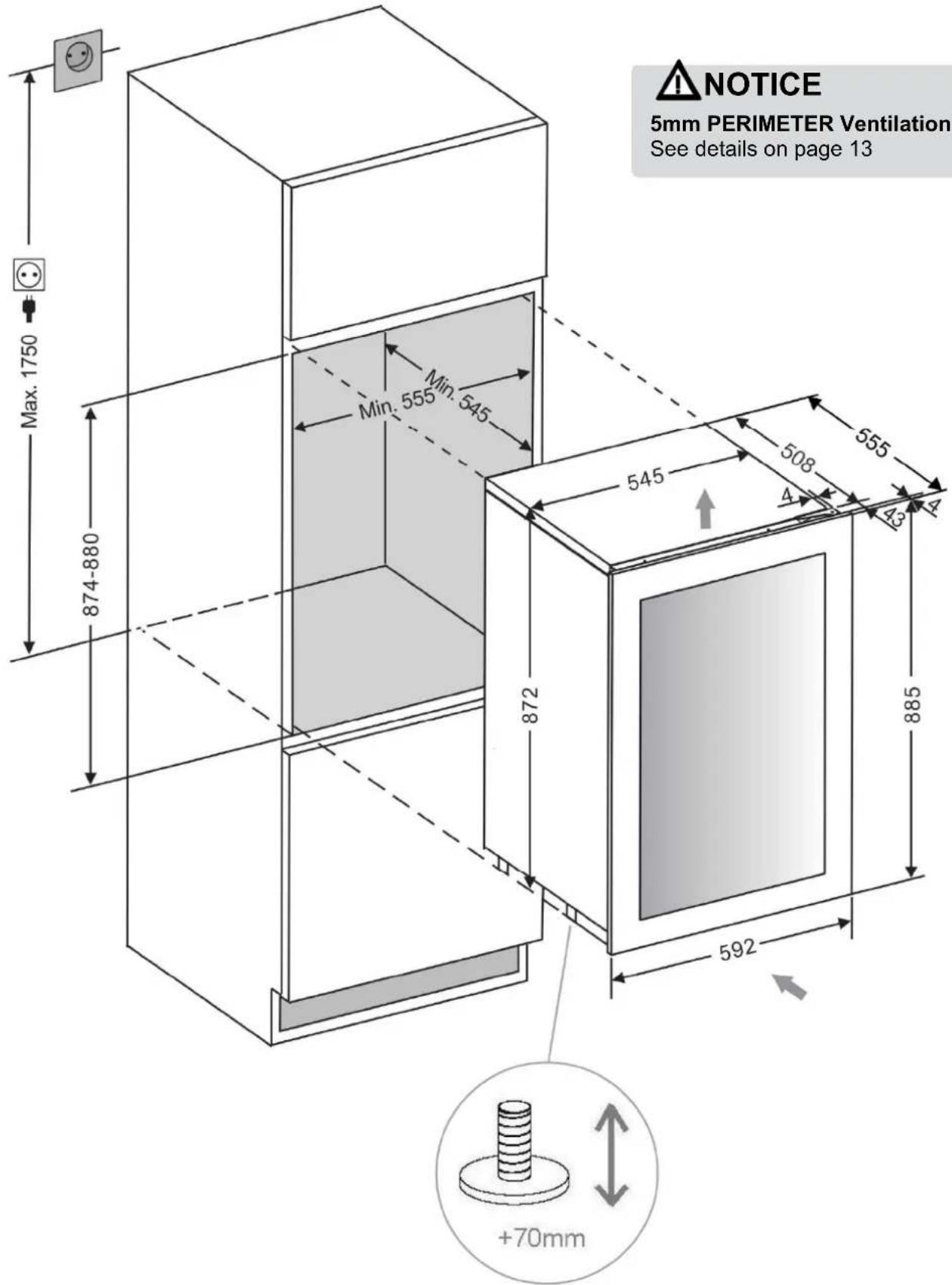 NOTICE
5mm PERIMETER Ventilation
See details on page 13

Max. 1750

874-880

Min. 555

Min. 545

545

508

555

4

43

4

872

885

592

+70mm