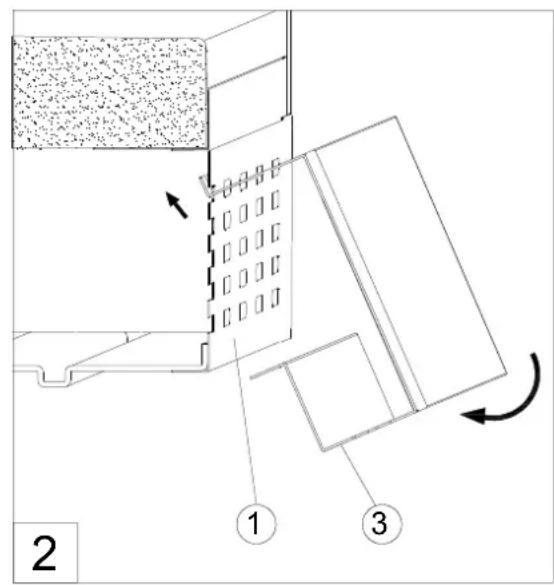 1
3
2