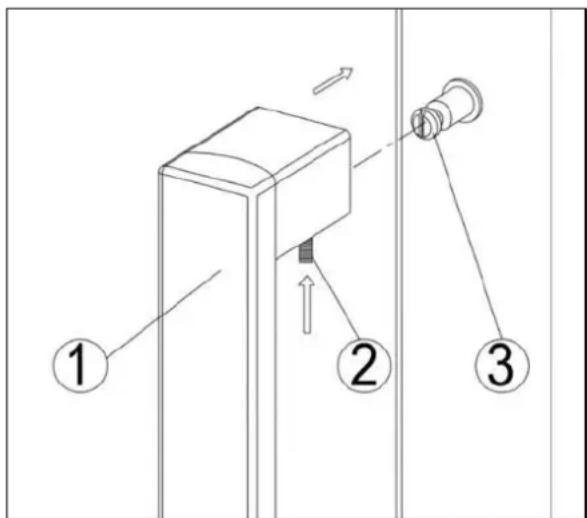 1
2
3