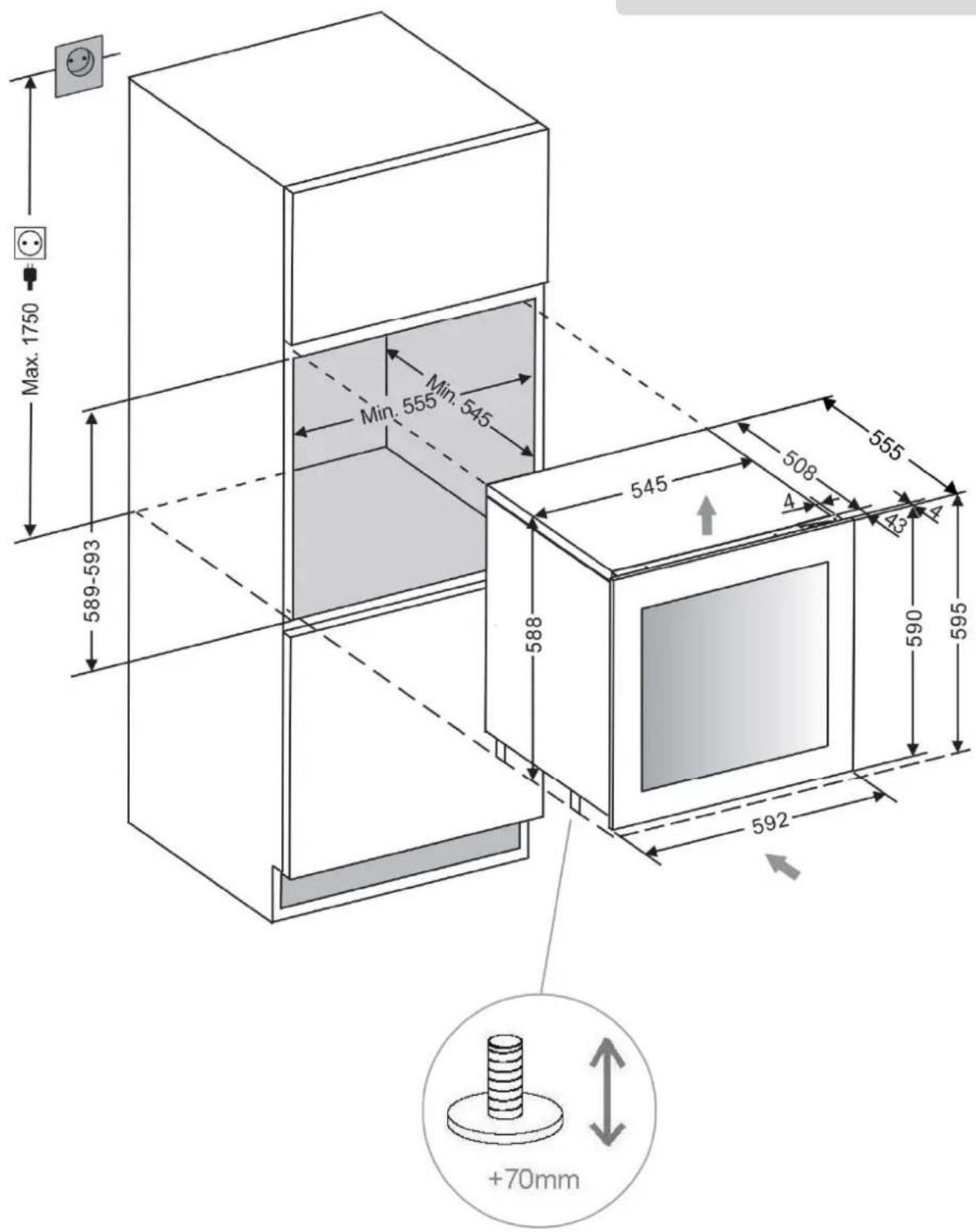 Max. 1750
589-593
Min. 555
Min. 545
545
508
555
4
43
4
588
590
595
592
+70mm