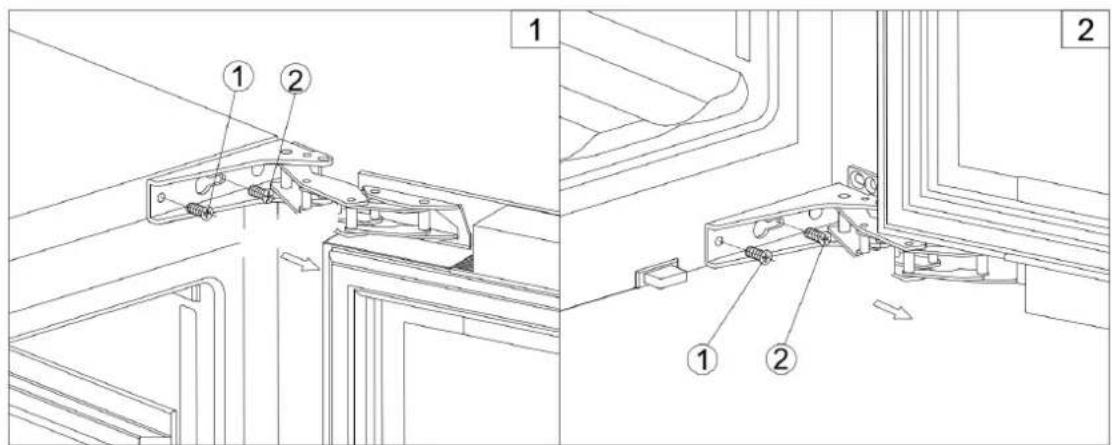 1
①
②
2
①
②