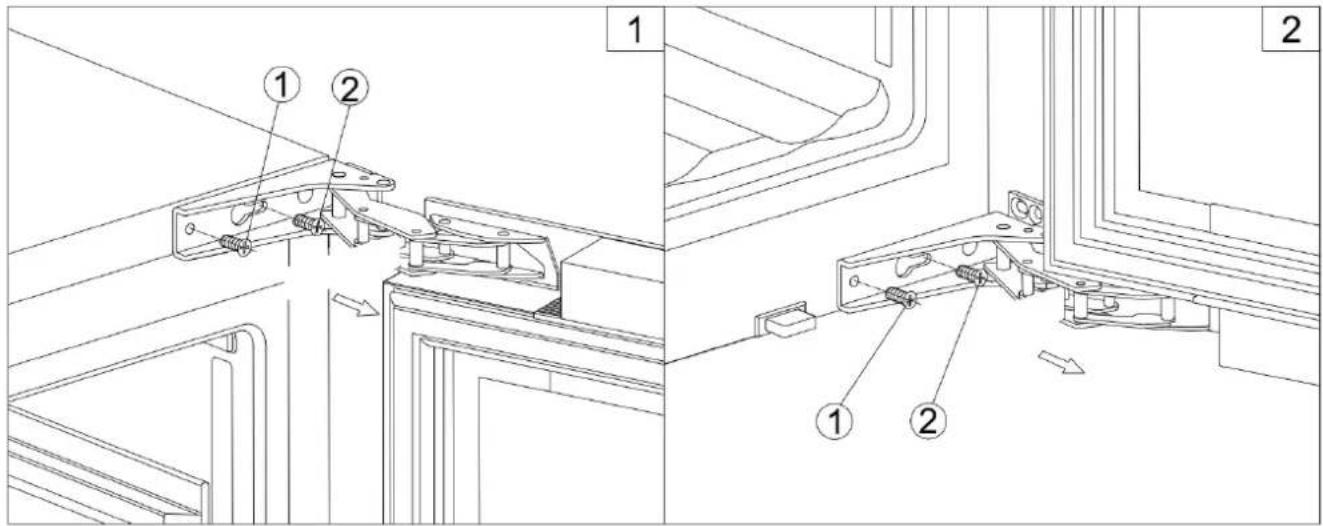 1

1

2

2

1

2