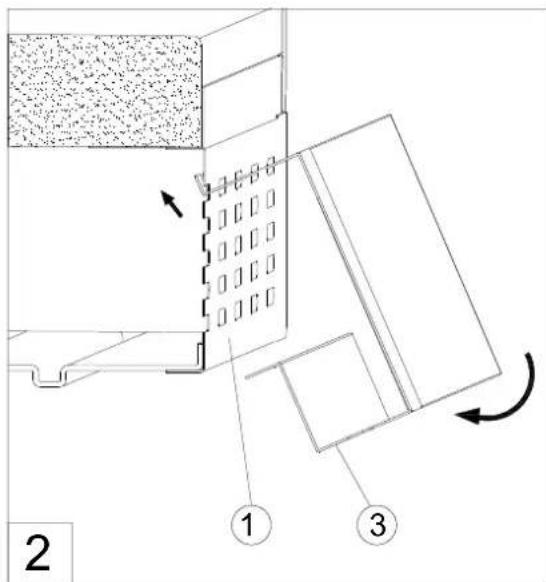 1
3
2