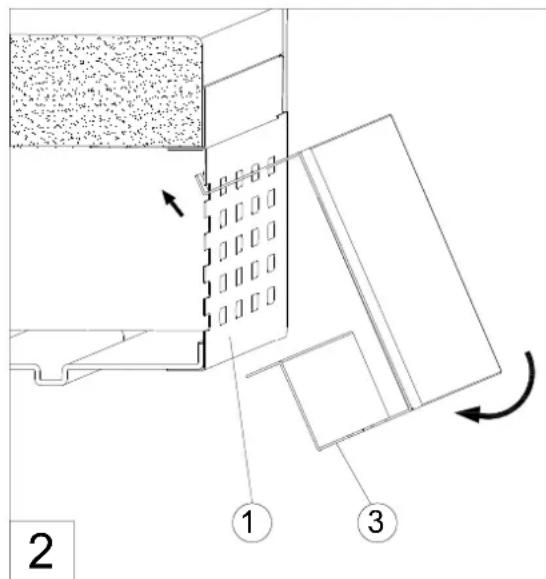 1
3
2