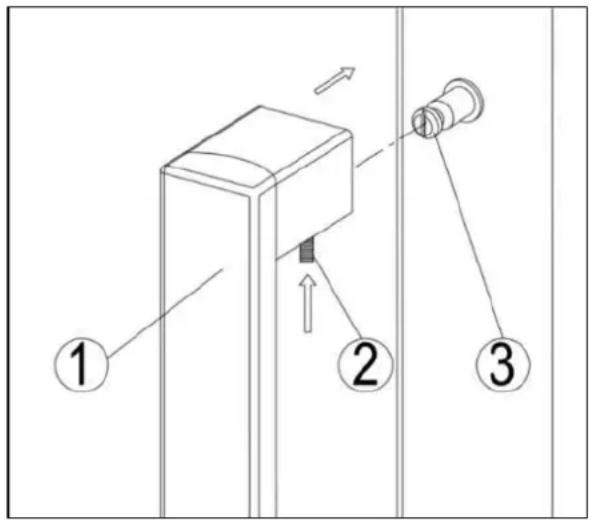 1
2
3