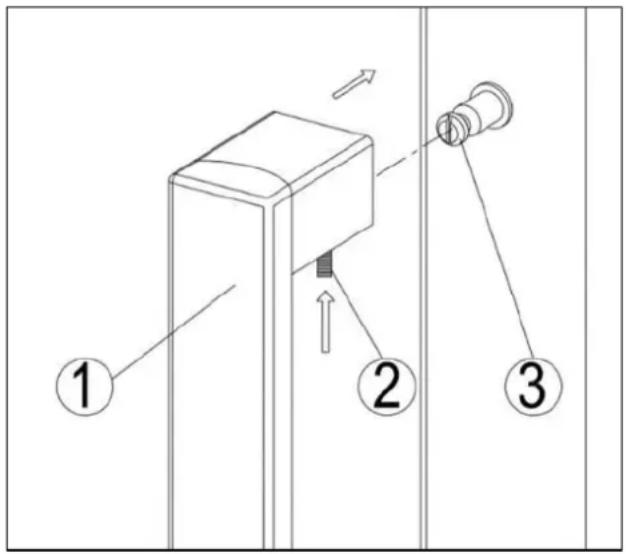 1

2

3