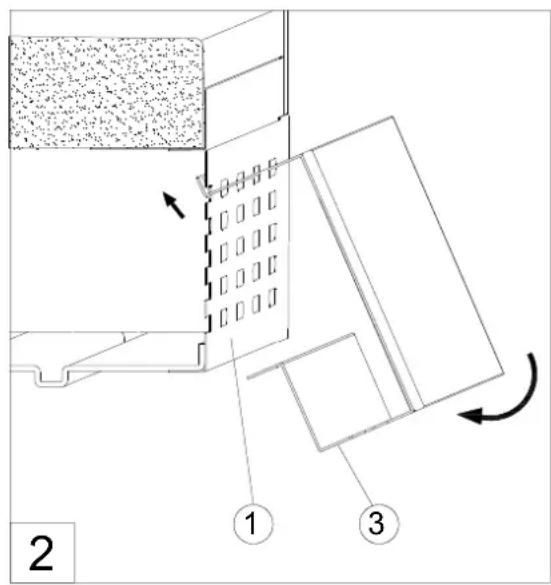 1
3
2