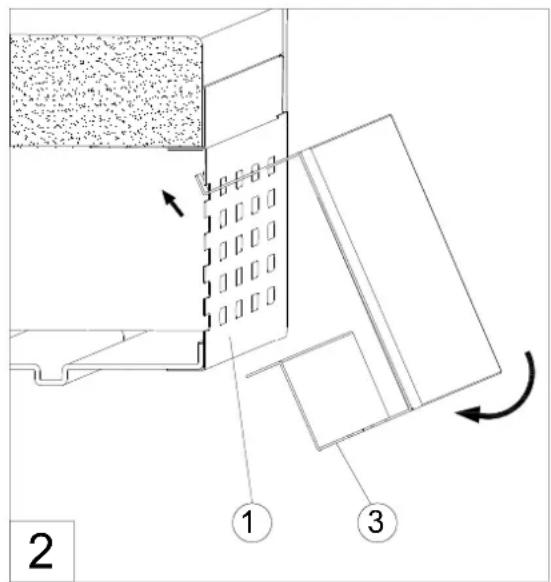 1
3
2