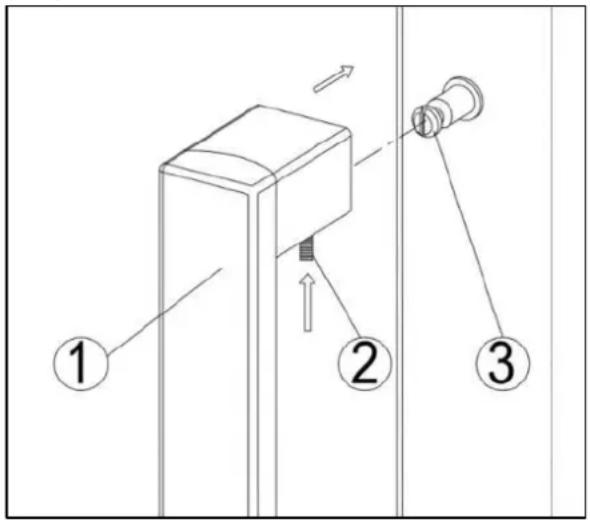 1
2
3