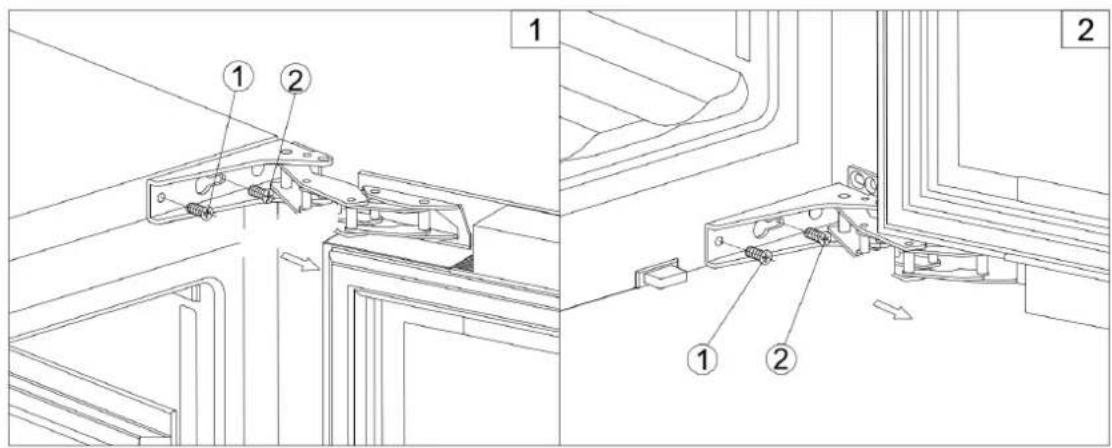 1
①
②
2
①
②