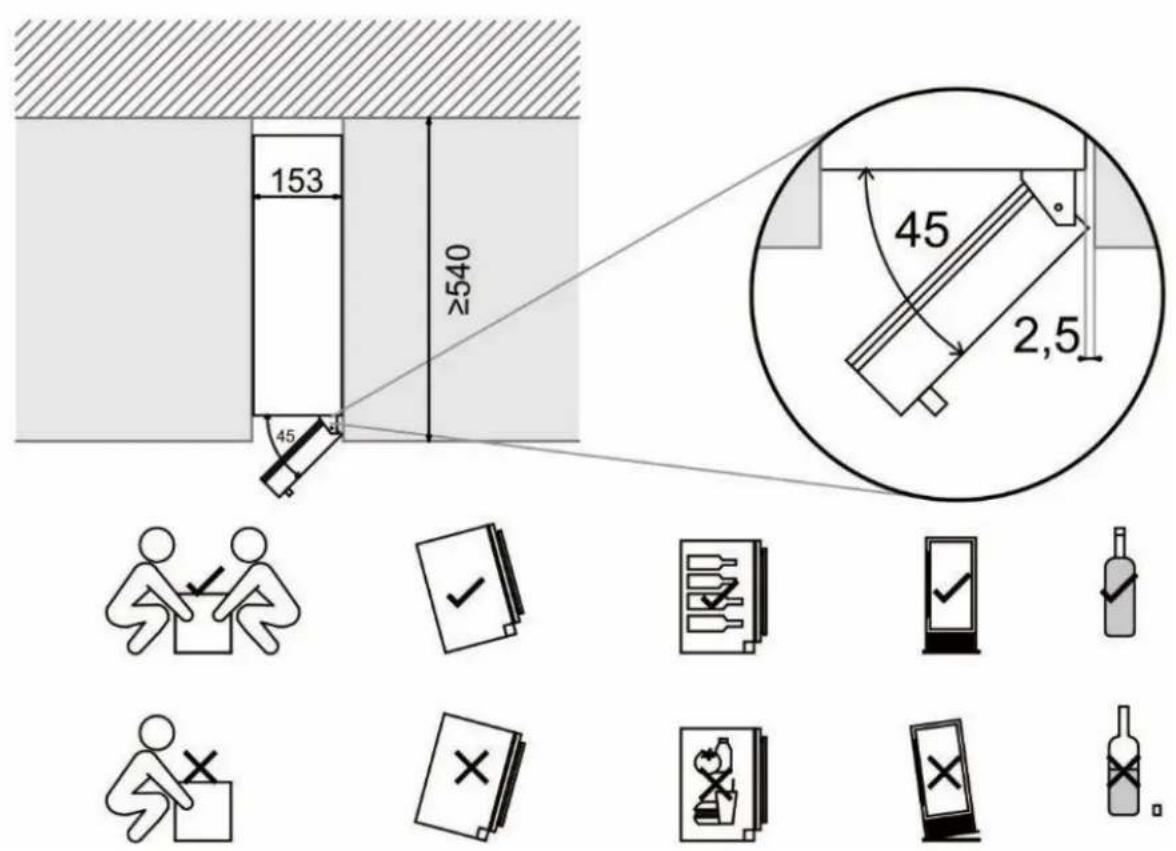 153

≥540

45

45

2,5