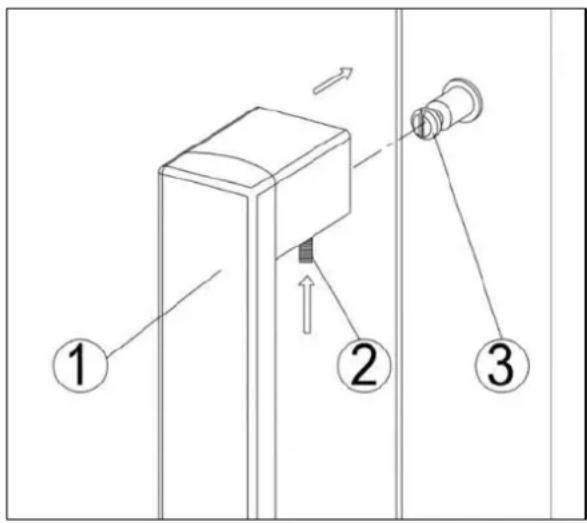 1
2
3